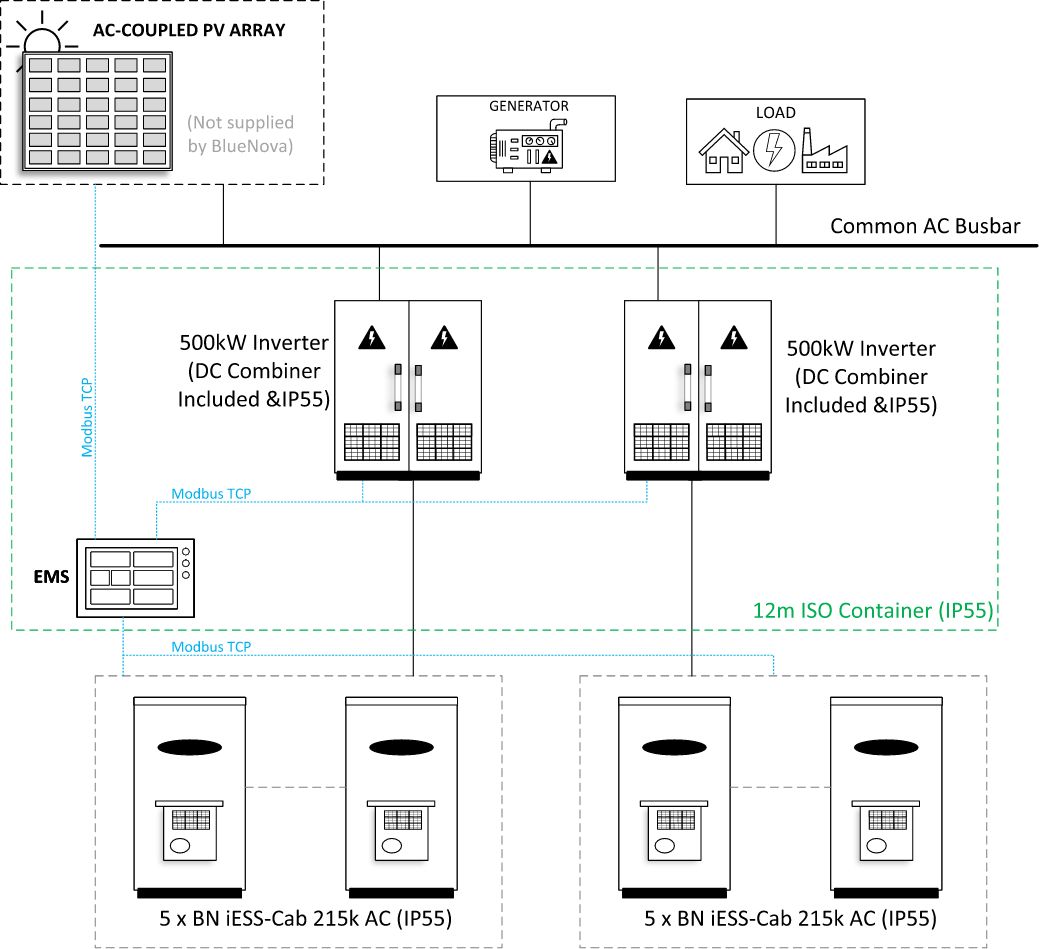 AC-COUPLED PV ARRAY

(Not supplied by BlueNova)

GENERATOR

LOAD

Common AC Busbar

Modbus TCP

500kW Inverter (DC Combiner Included &IP55)

500kW Inverter (DC Combiner Included &IP55)

Modbus TCP

EMS

12m ISO Container (IP55)

Modbus TCP

5 x BN iESS-Cab 215k AC (IP55)

5 x BN iESS-Cab 215k AC (IP55)